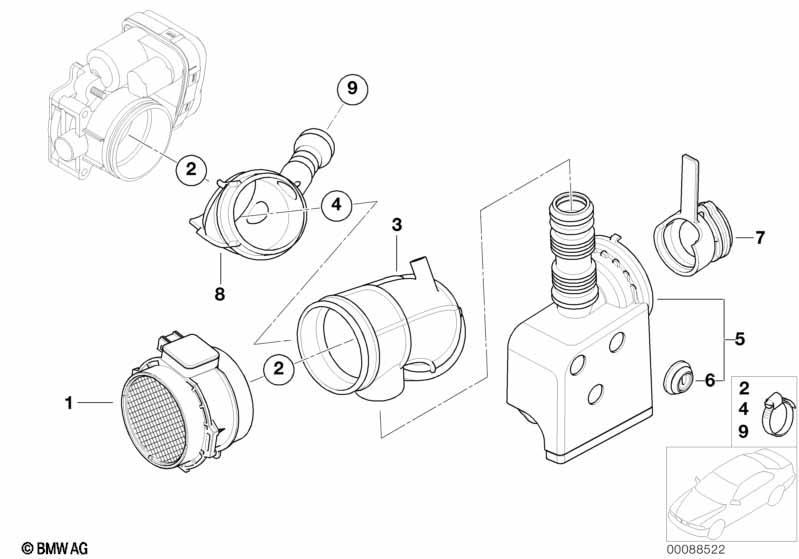 9
2
4
3
7
8
5
2
6
1
2
4
9
© BMW AG
00088522