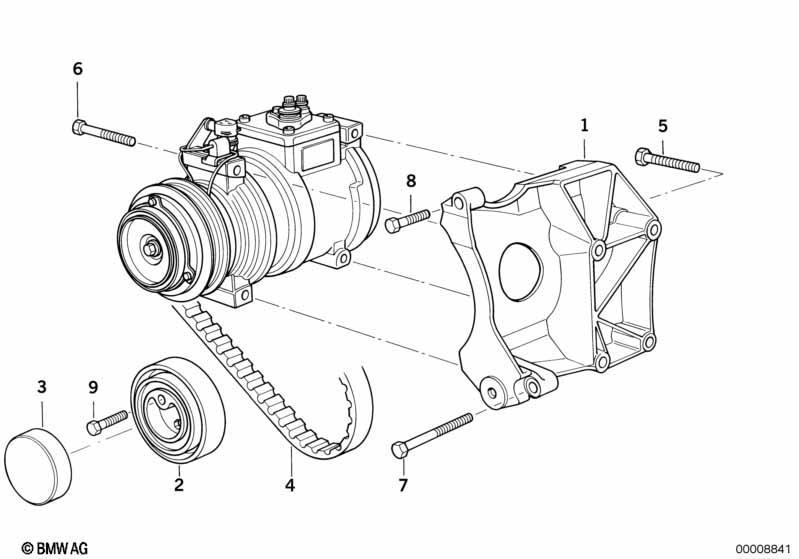 6

1

5

8

3

9

2

4

7

© BMW AG

00008841