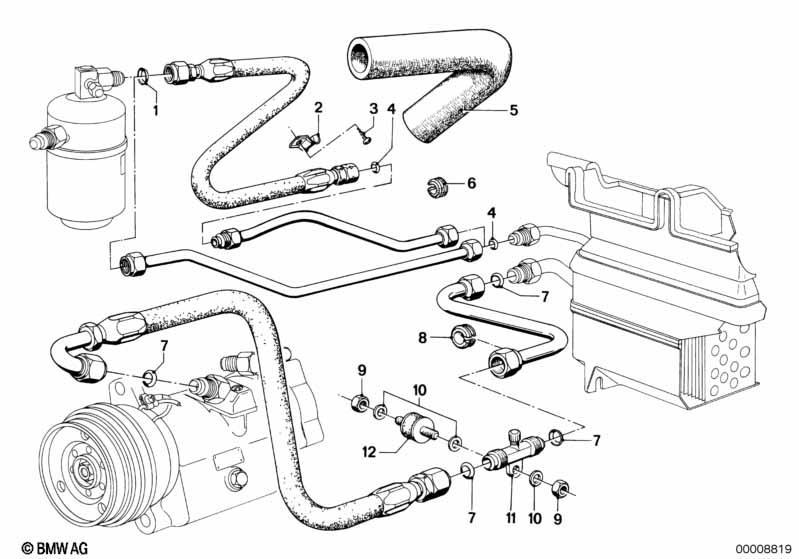 1
2
3
4
5
6
4
7
8
7
9
10
12
7
7
11
10
9
© BMW AG
00008819