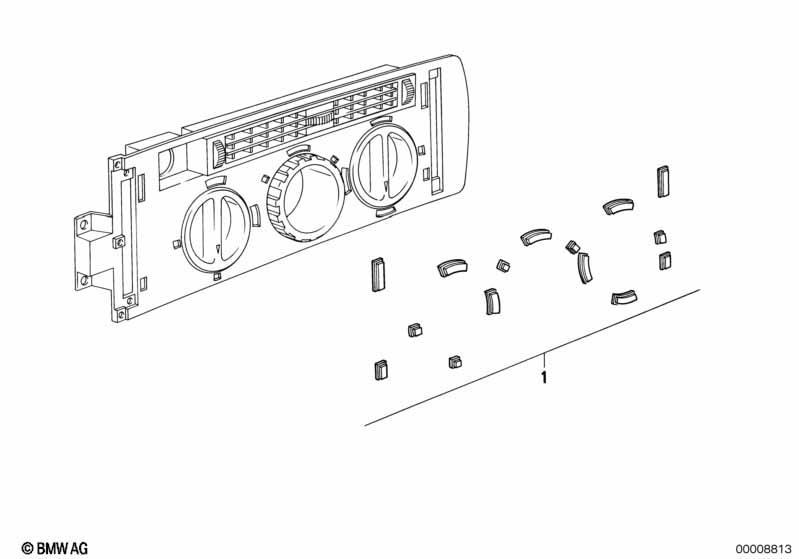 1

© BMW AG

00008813