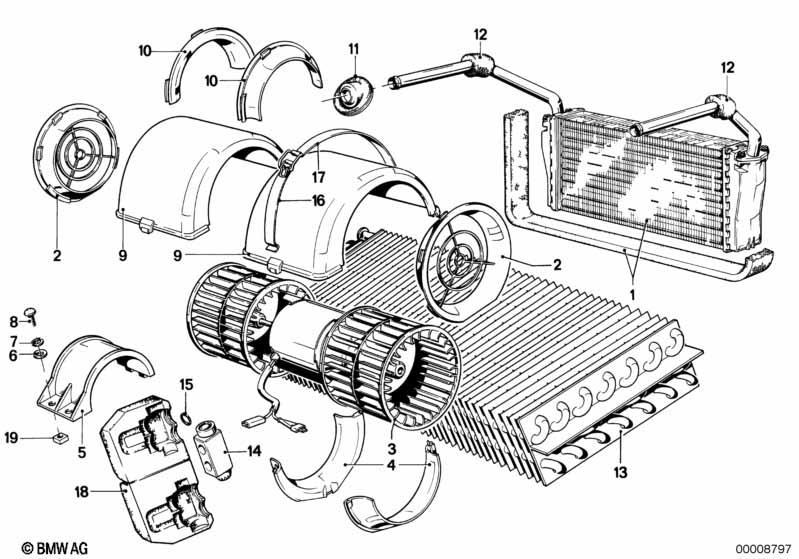 10
10
11
12
12
2
17
16
9
9
2
1
8
7
6
15
19
5
14
3
4
13
18
© BMW AG
00008797