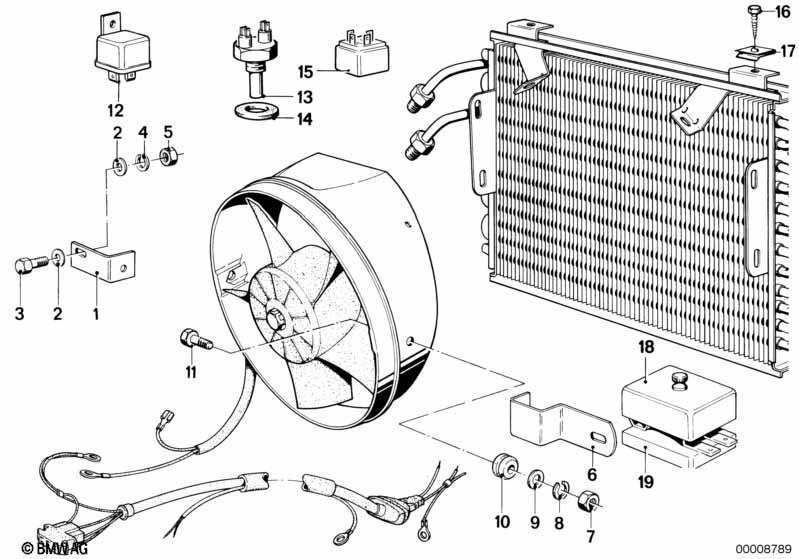 16
17
12
15
13
14
2 4 5
3 2 1
11
18
6
19
10 9 8 7
© BMW AG
00008789