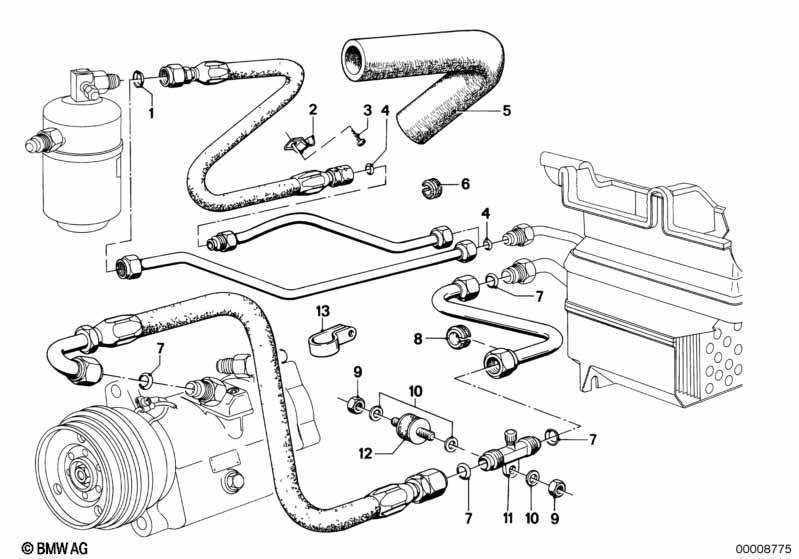 1
2
3
4
5
6
4
7
13
8
7
9
10
12
7
7
11
10
9
© BMW AG
00008775