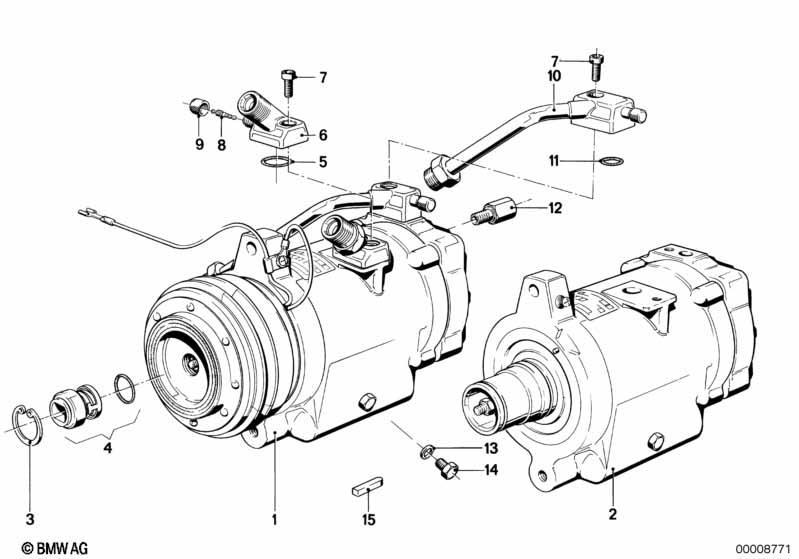 7
7
10
9
8
6
5
11
12
4
13
14
3
1
15
2
© BMW AG
00008771