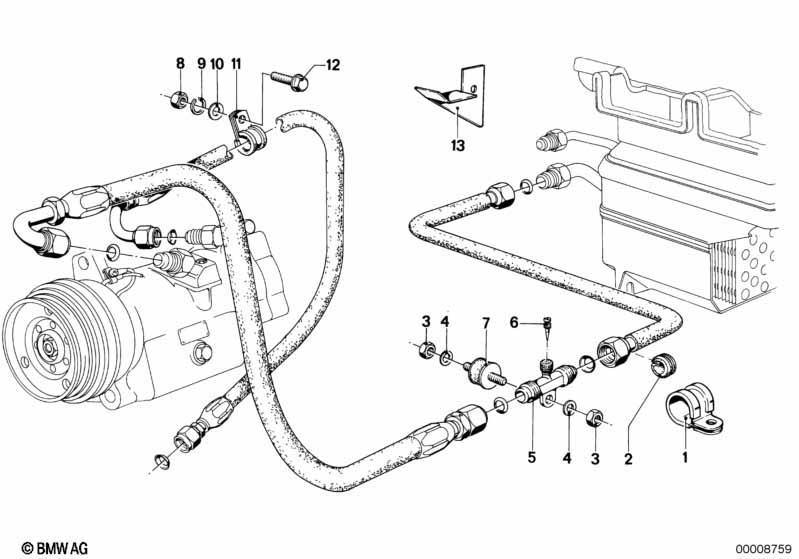 8 9 10 11 12

13

3 4 7 6

5 4 3 2 1

© BMW AG

00008759