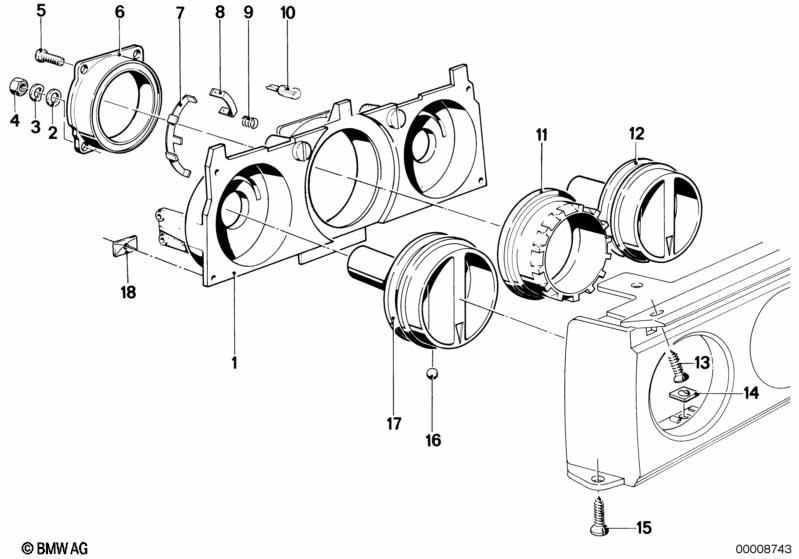 5
6
7
8
9
10
4
3
2
11
12
18
1
13
14
17
16
15
© BMW AG
00008743