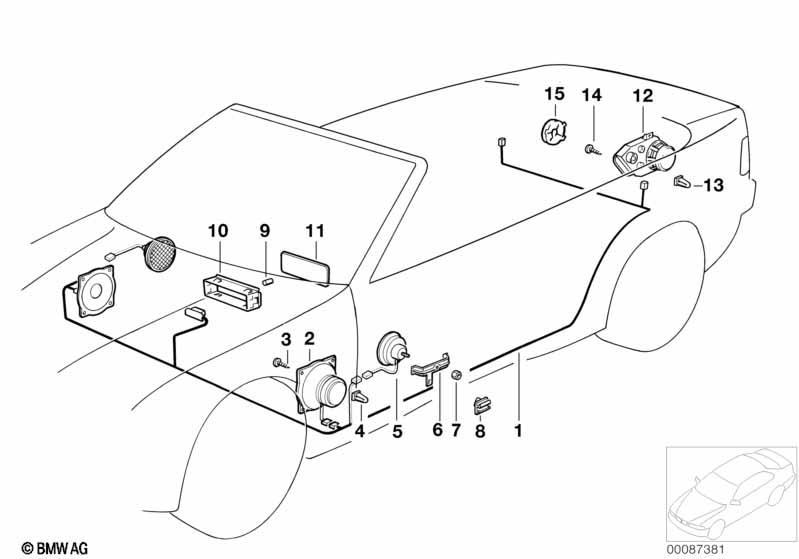 15
14
12
13
10
9
11
3
2
4
5
6
7
8
1
© BMW AG
00087381