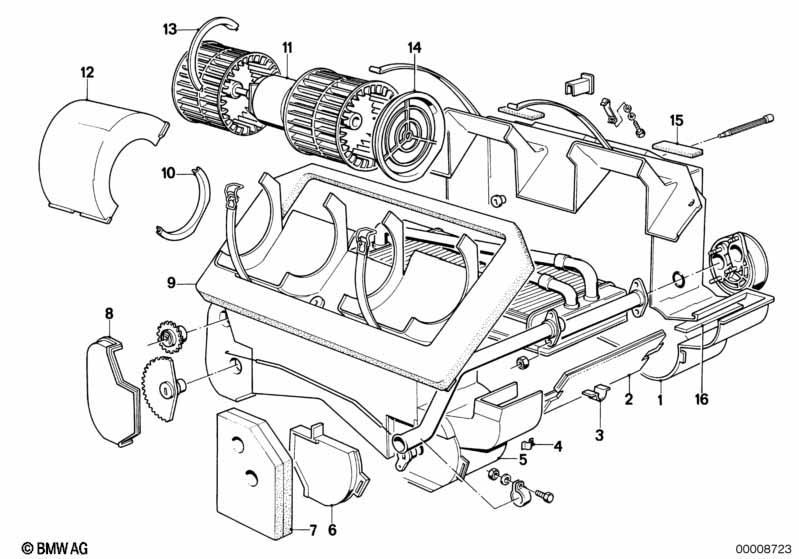 13
11
14
12
15
10
9
8
2
1
16
3
4
5
7
6
© BMW AG
00008723