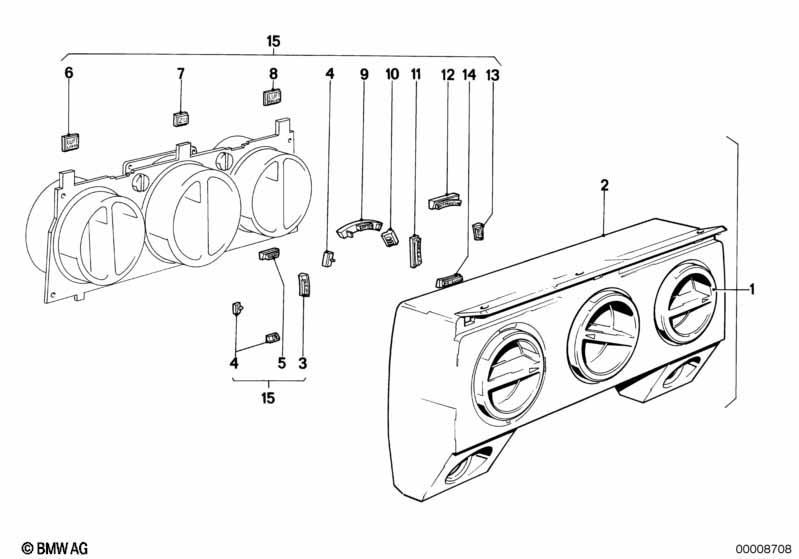 15
6
7
8
4
9
10
11
12
14
13
2
1
4
5
3
15
© BMW AG
00008708