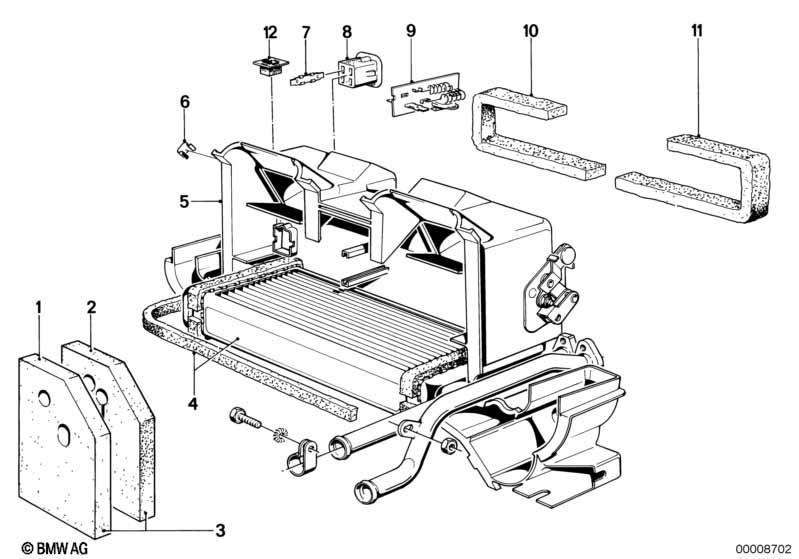 12
7
8
9
10
11
6
5
1
2
4
3
© BMW AG
00008702