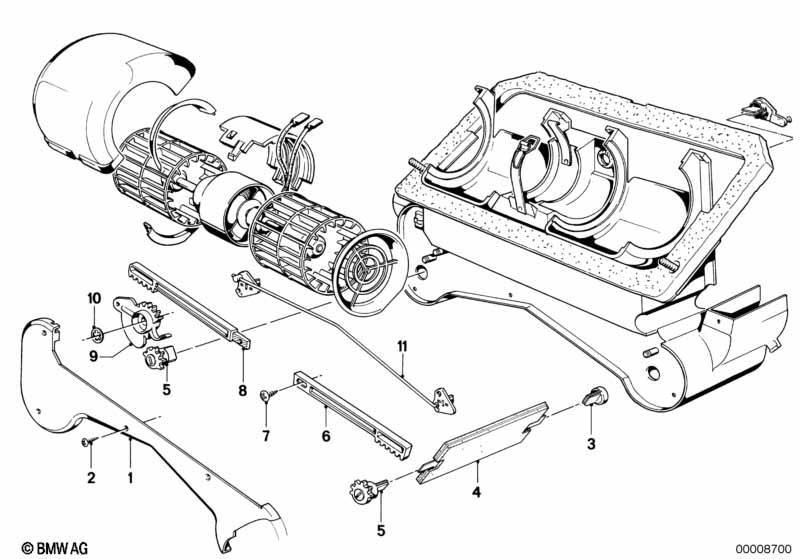 10
9
5
8
11
7
6
3
2
1
4
5
© BMW AG
00008700