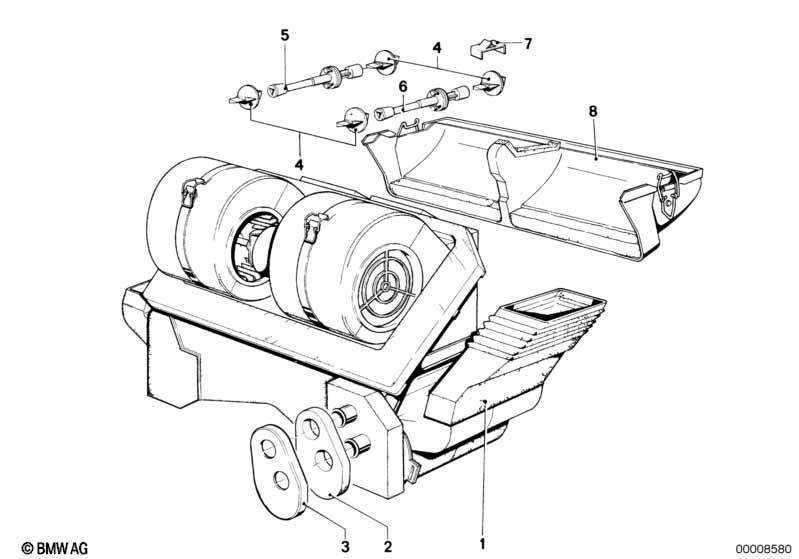 5
4
7
6
8
4
3
2
1
© BMW AG
00008580