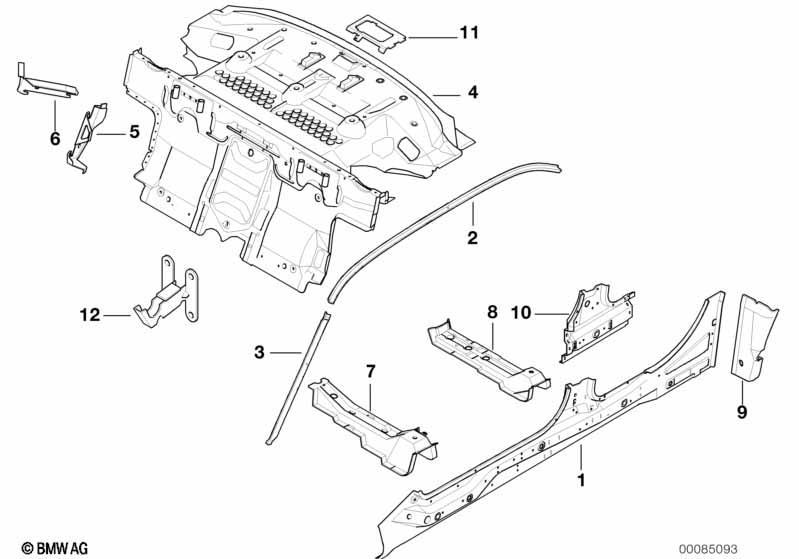 11
4
6
5
2
12
8
10
3
7
9
1
© BMW AG
00085093