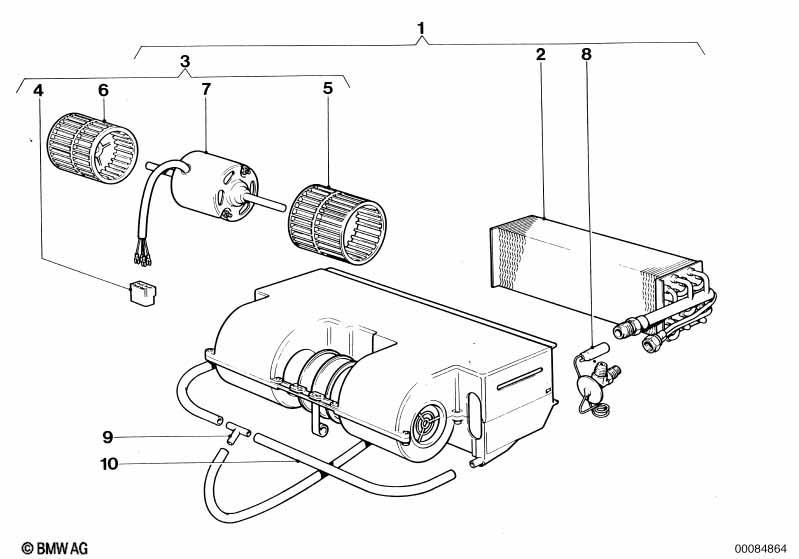 1
3
2
8
4
6
7
5
9
10
© BMW AG
00084864