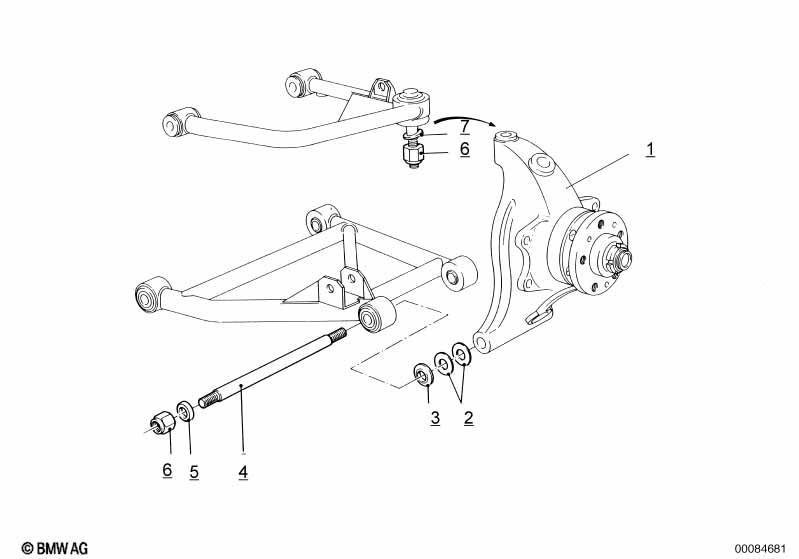 7
6
1
3
2
6
5
4
© BMW AG
00084681