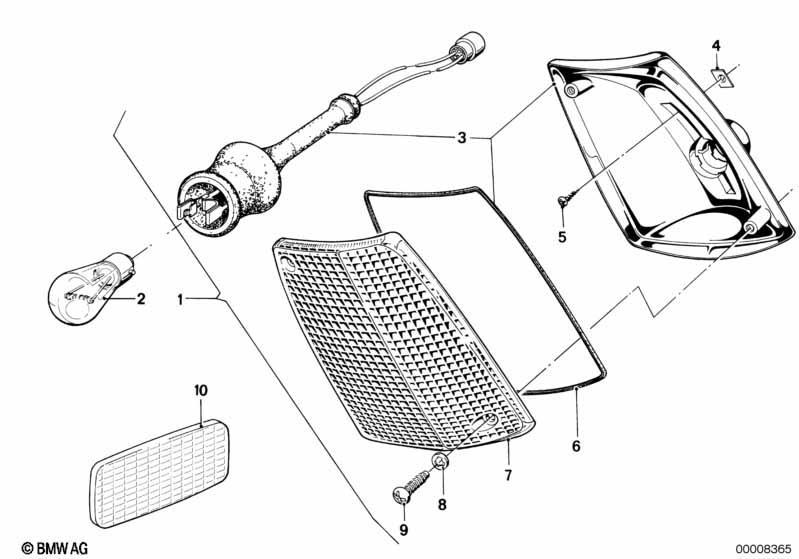 4

3

5

2

1

10

6

7

8

9

© BMW AG

00008365