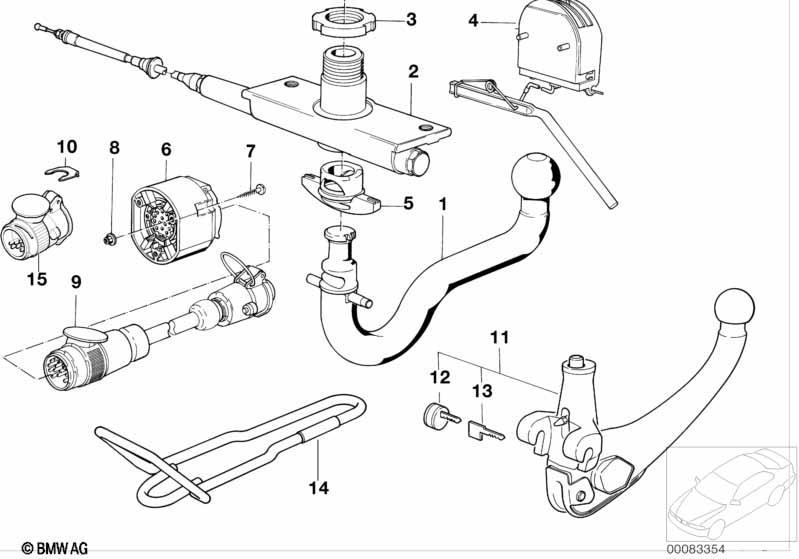 3
4
2
10
8
6
7
5
1
15
9
11
12
13
14
© BMW AG
00083354