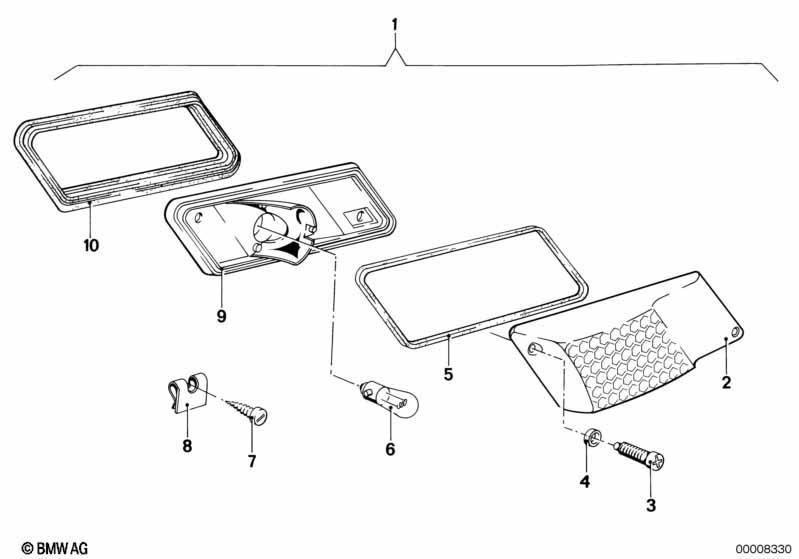 1
10
9
5
2
8
7
6
4
3
© BMW AG
00008330