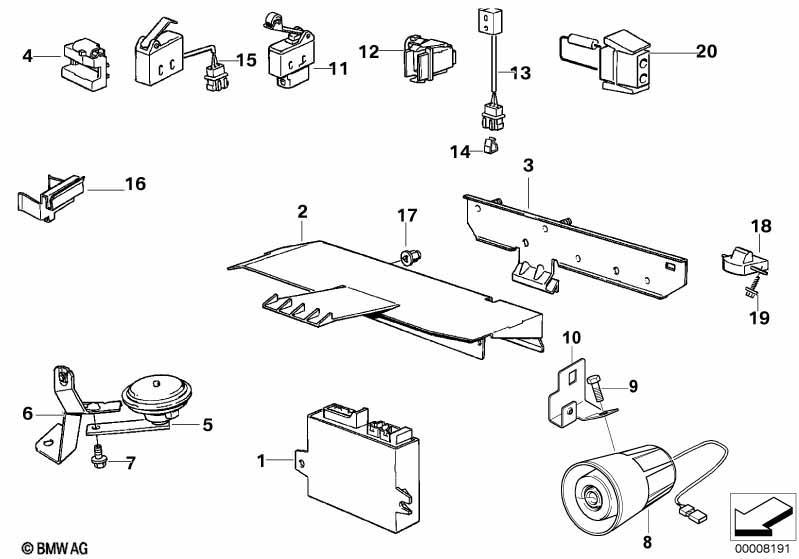 4
15
11
12
13
20
14
16
3
2
17
18
19
10
9
6
5
7
1
8
© BMW AG
00008191