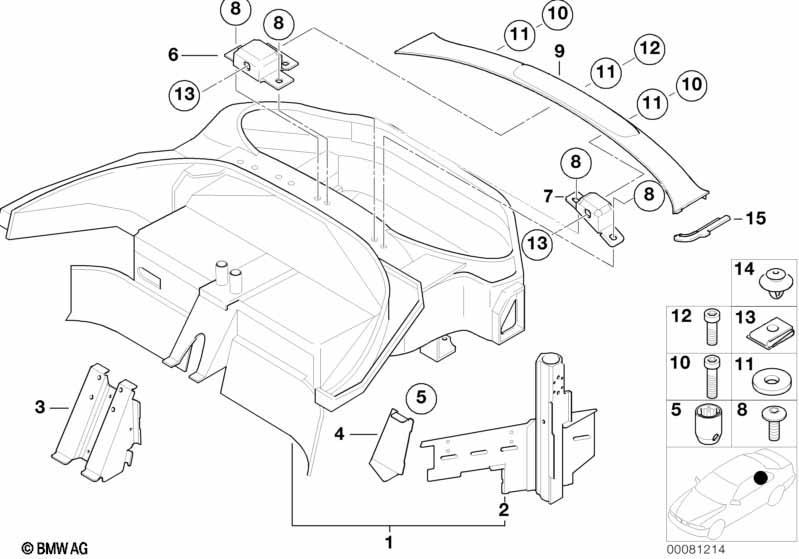 8
8
6
13
10
11
9
12
11
10
11
8
7
8
13
15
14
12
13
10
11
5
8
3
5
4
2
1
© BMW AG
00081214