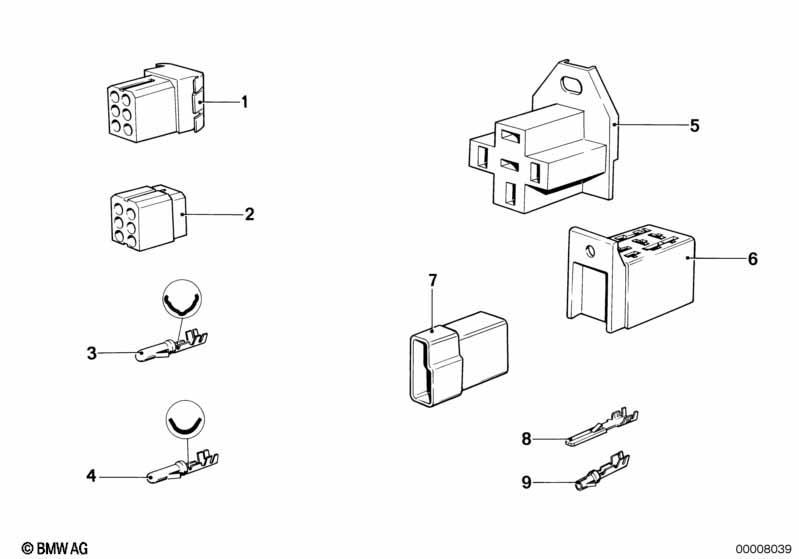 1
2
3
4
5
6
7
8
9
© BMW AG
00008039