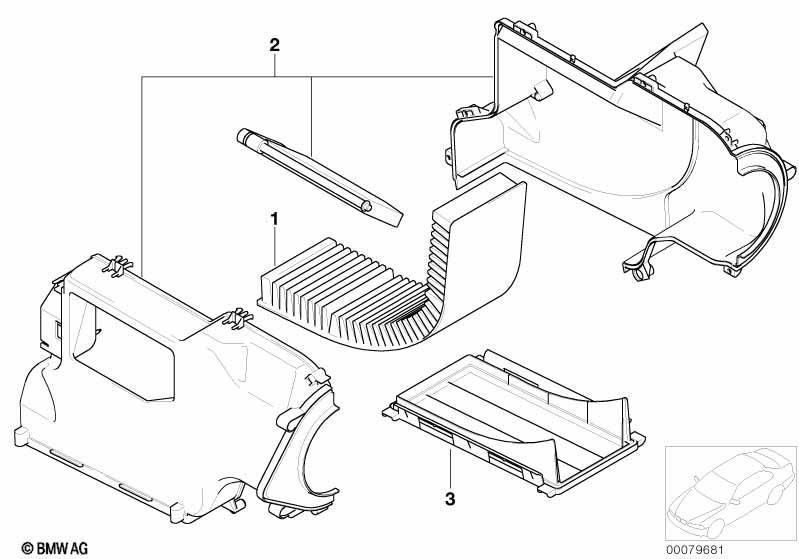 2

1

3

© BMW AG

00079681