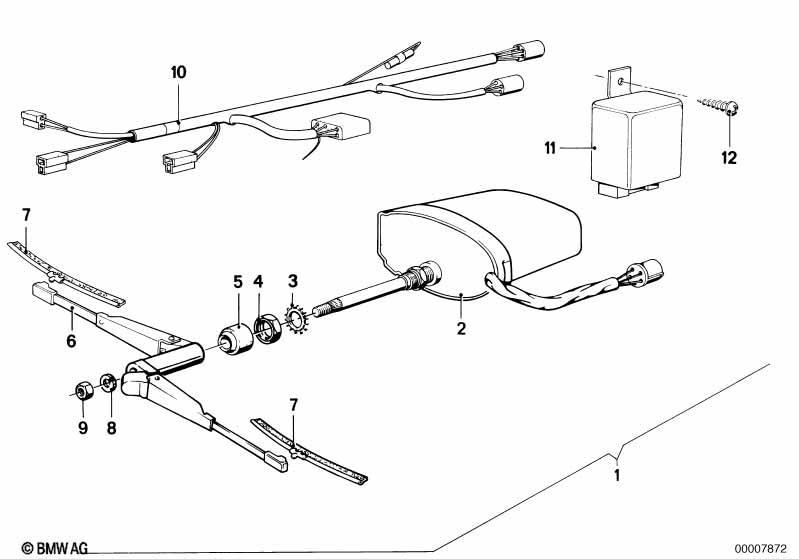 10
11
12
7
5
4
3
2
6
9
8
7
1
© BMW AG
00007872