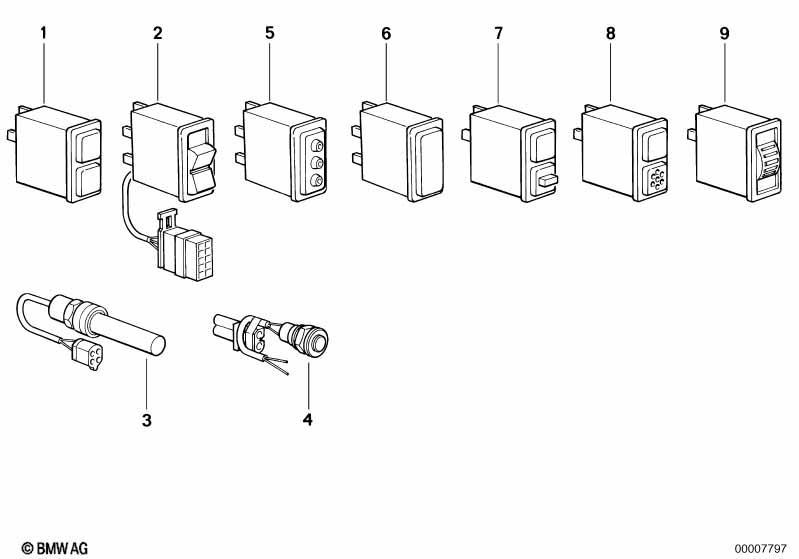 1
2
5
6
7
8
9
3
4
© BMW AG
00007797