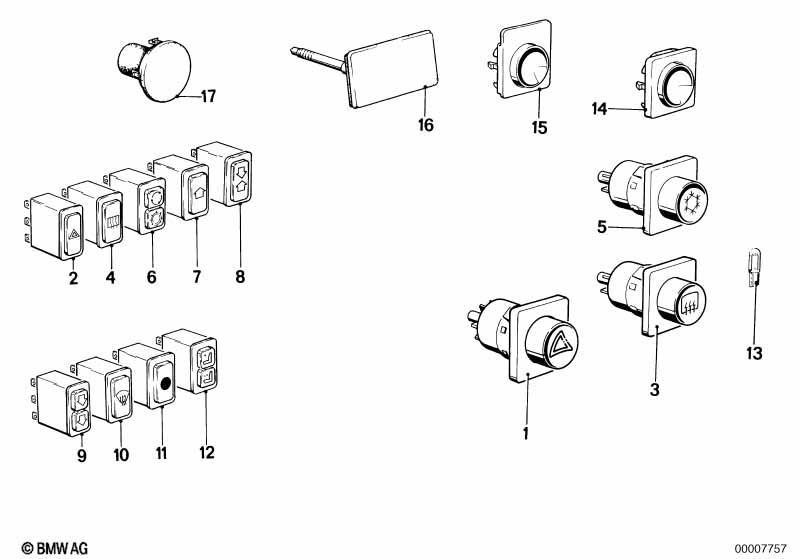 17
16
15
14
5
2
4
6
7
8
13
3
1
9
10
11
12
© BMW AG
00007757