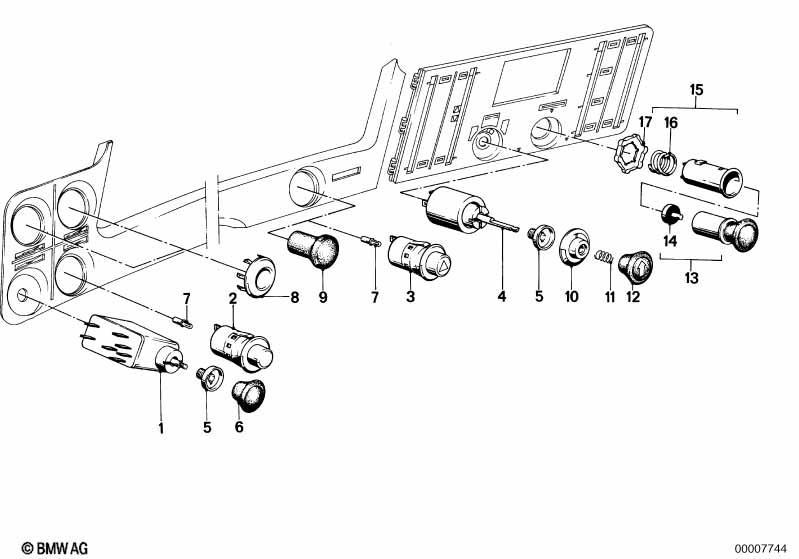 15
17
16
14
13
7
2
8
9
7
3
4
5
10
11
12
1
5
6
© BMW AG
00007744