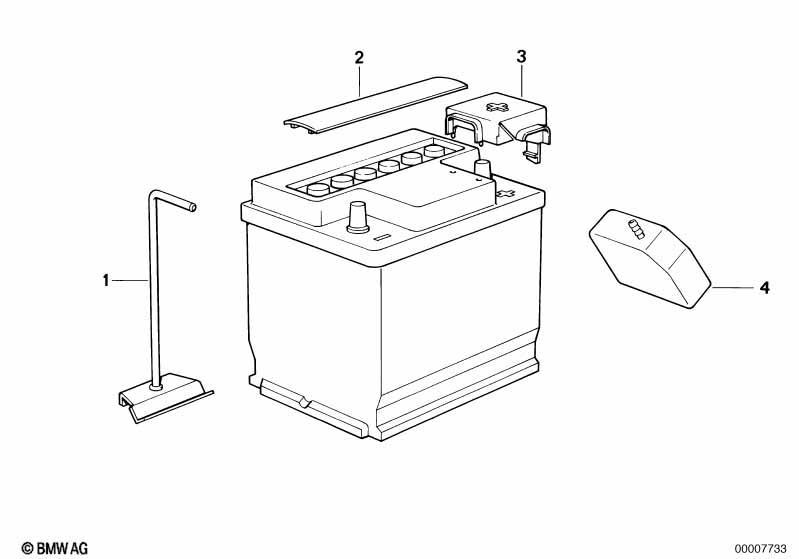 2
3
1
4
© BMW AG
00007733