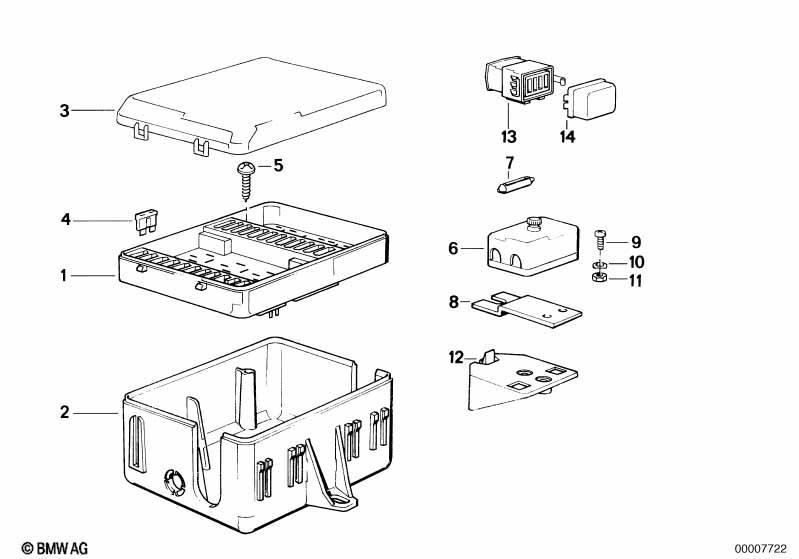 3
5
4
1
2
13
14
7
6
9
10
11
8
12
© BMW AG
00007722