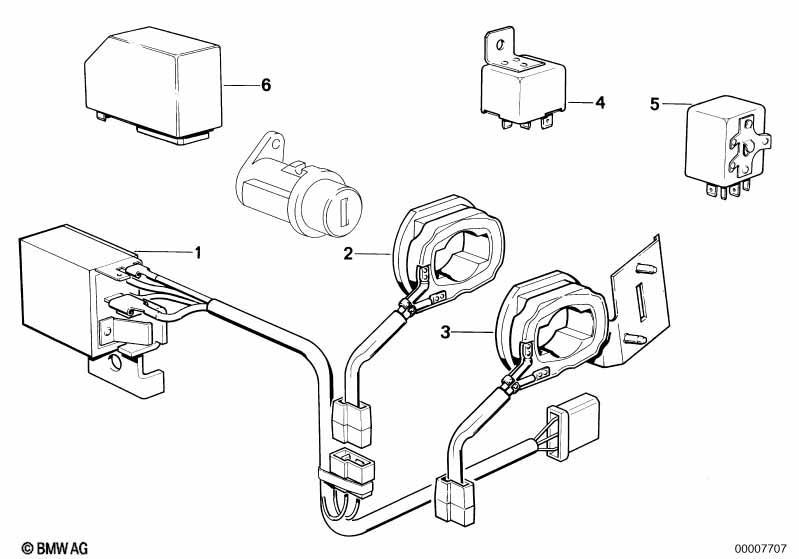 6

4

5

1

2

3

© BMW AG

00007707