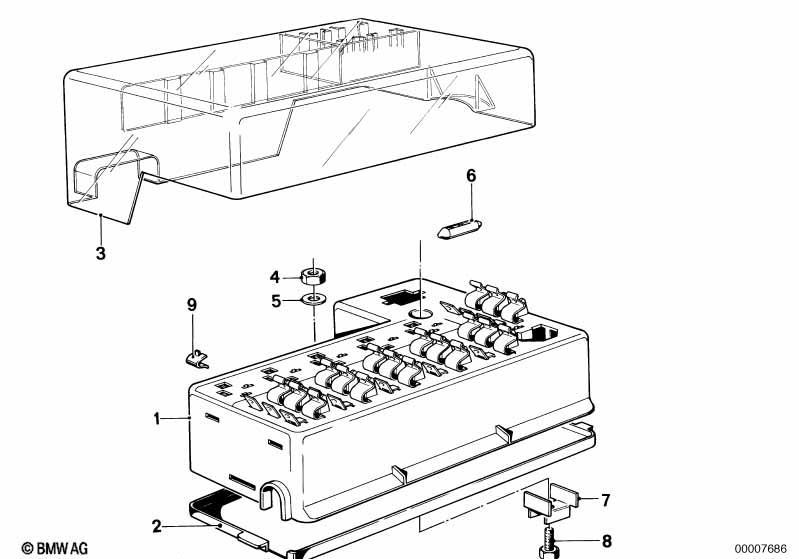 6

3

4

5

9

1

7

2

8

© BMW AG

00007686