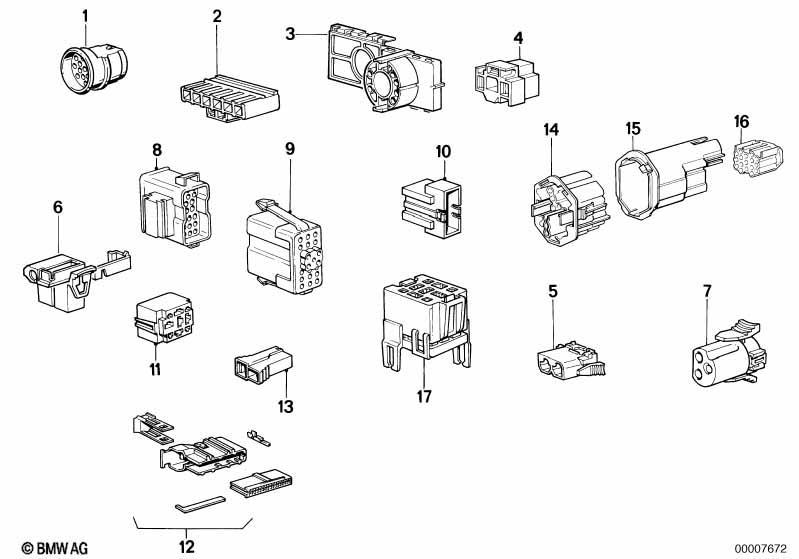 1
2
3
4
14
15
16
8
9
10
6
11
13
17
5
7
12
© BMW AG
00007672