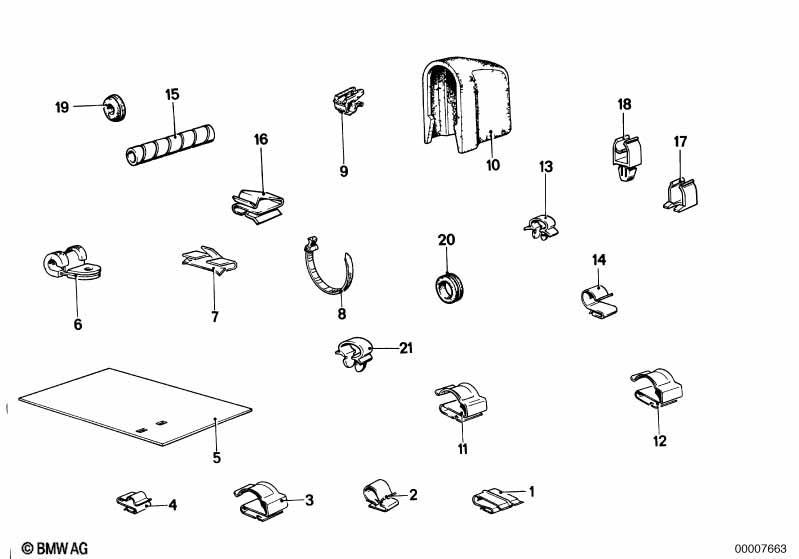 19
15
16
9
10
18
17
13
6
7
8
20
14
21
5
11
12
4
3
2
1
© BMW AG
00007663