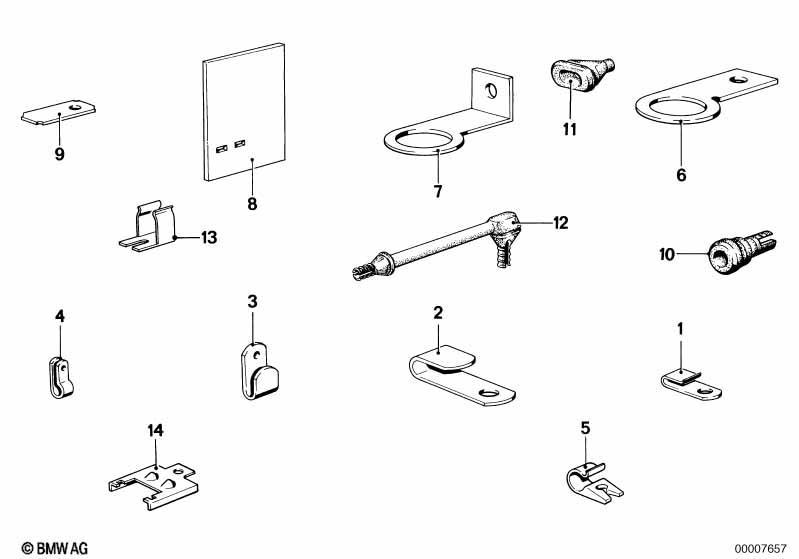 9
8
7
11
6
13
12
10
4
3
2
1
14
5
© BMW AG
00007657