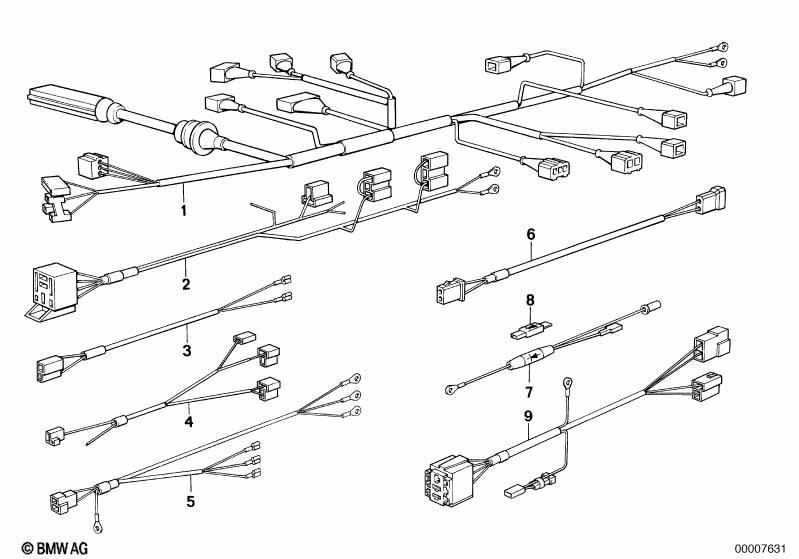 1
2
3
4
5
6
8
7
9
© BMW AG
00007631