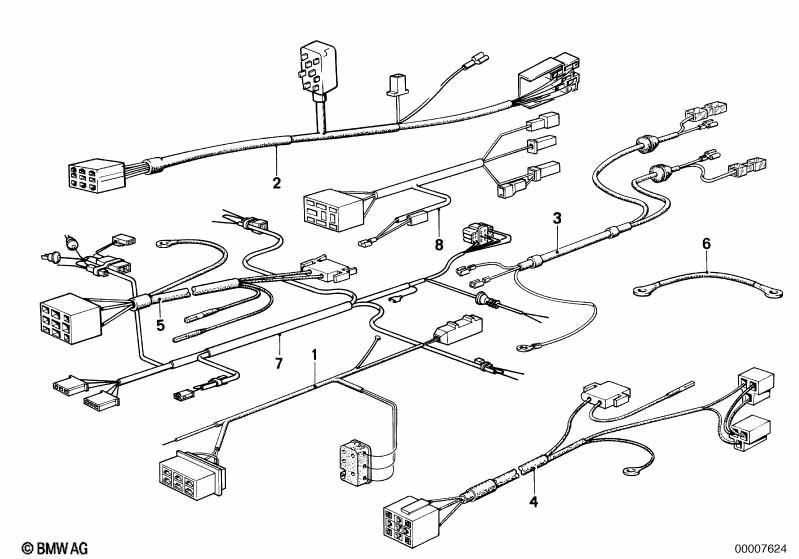 2

8

3

6

5

7

1

4

© BMW AG

00007624