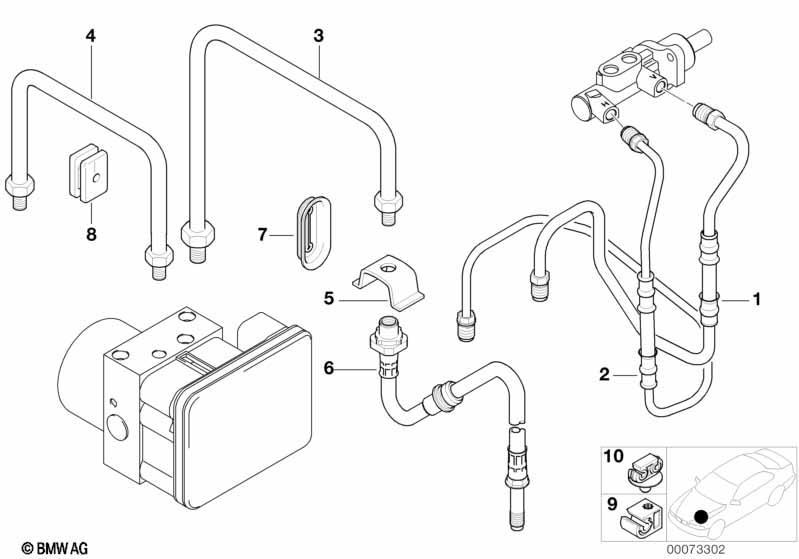 4
3
8
7
5
6
1
2
10
9
© BMW AG
00073302