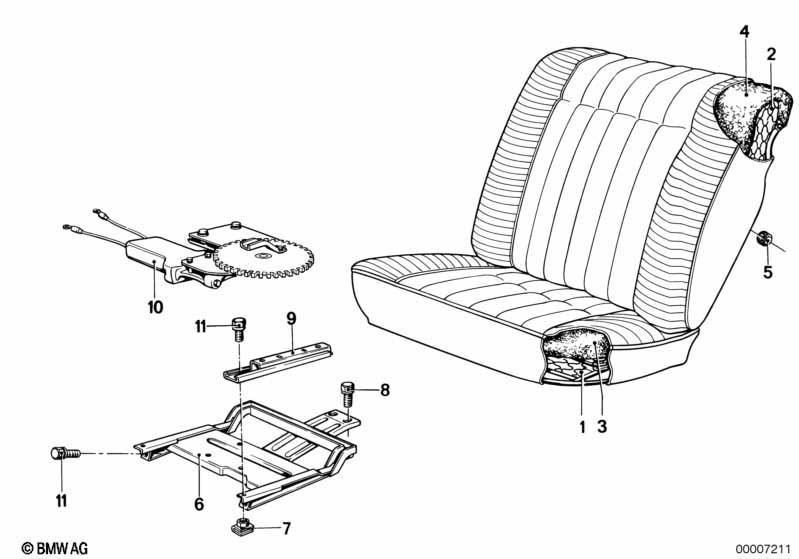 4
2
5
10
11
9
8
1
3
11
6
7
© BMW AG
00007211