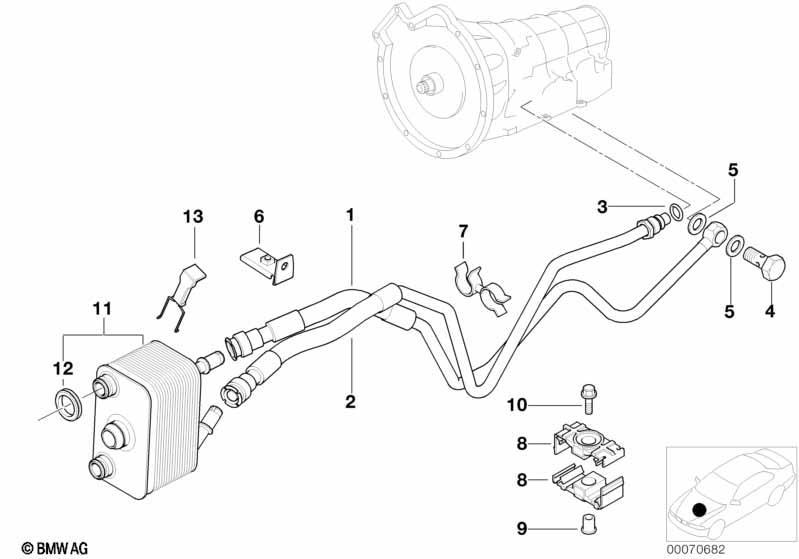 5
3
13
6
1
7
5
4
11
12
2
10
8
8
9
© BMW AG
00070682