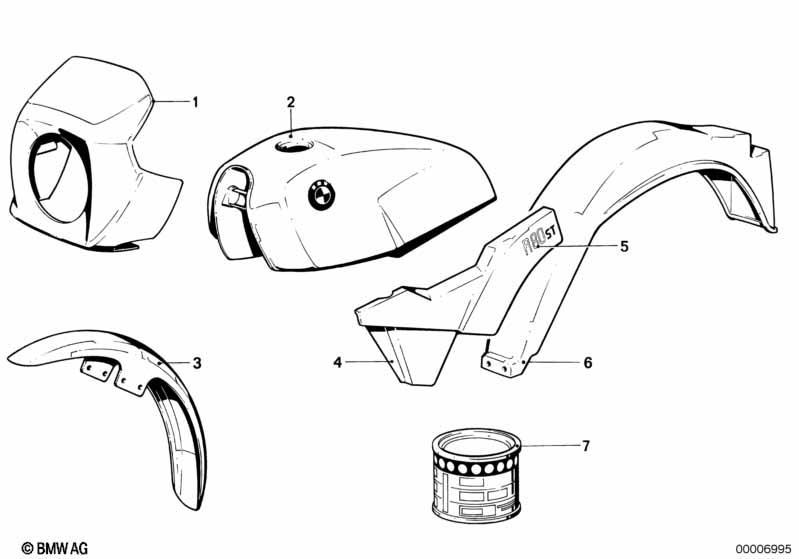 1
2
R80 ST
5
3
4
6
7
© BMW AG
00006995