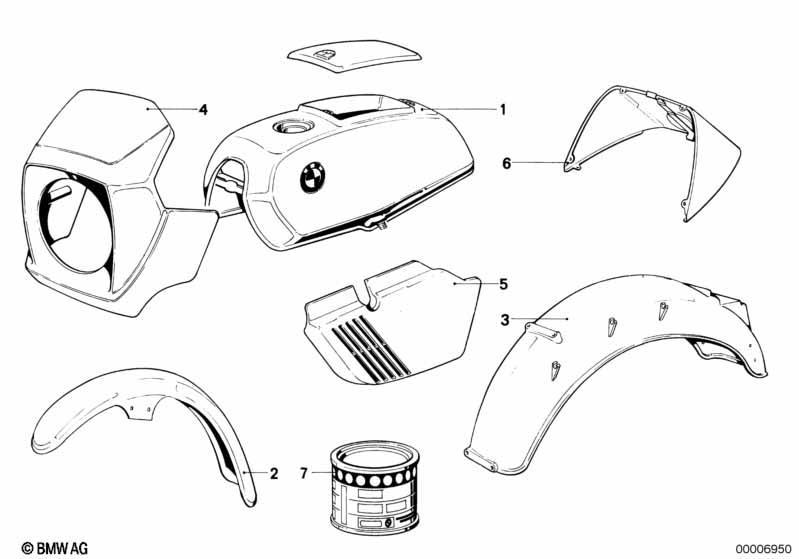 4
1
6
5
3
2
7
© BMW AG
00006950