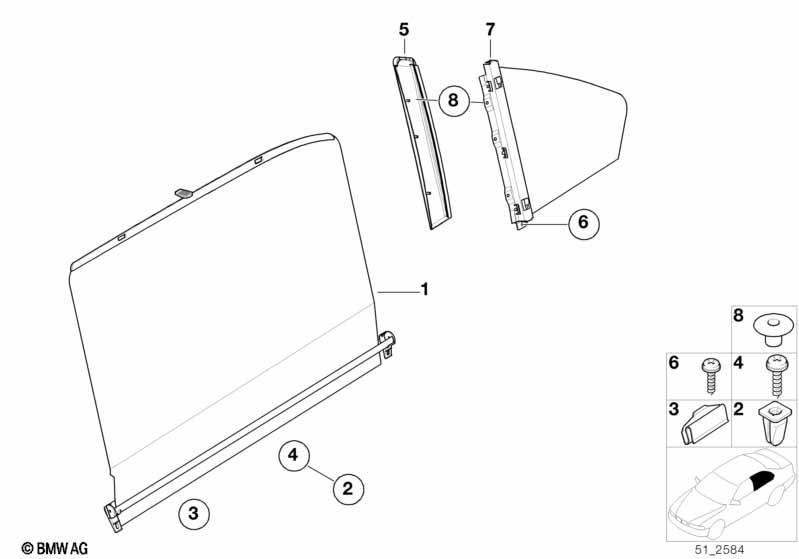 5
7
8
6
1
4
2
3
8
6
4
3
2
© BMW AG
51_2584