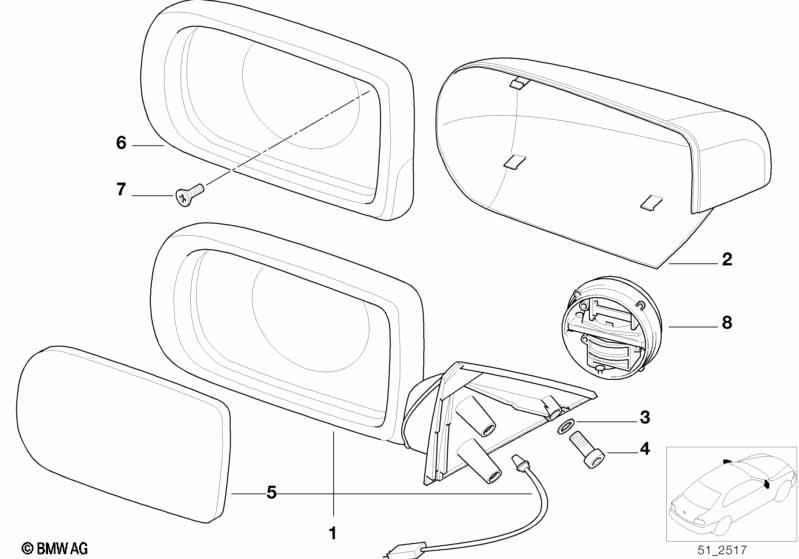 6
7
2
8
3
4
5
1
© BMW AG
51_2517