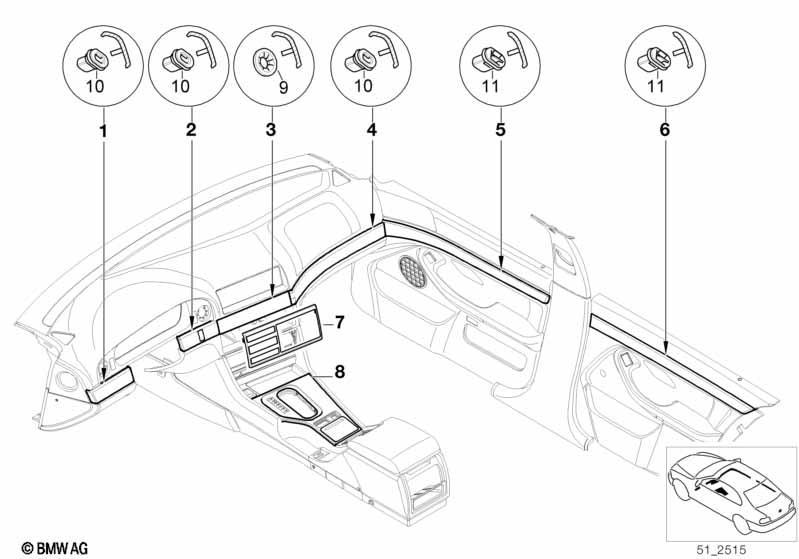 10
10
9
10
11
11
1
2
3
4
5
6
7
8
© BMW AG
51_2515