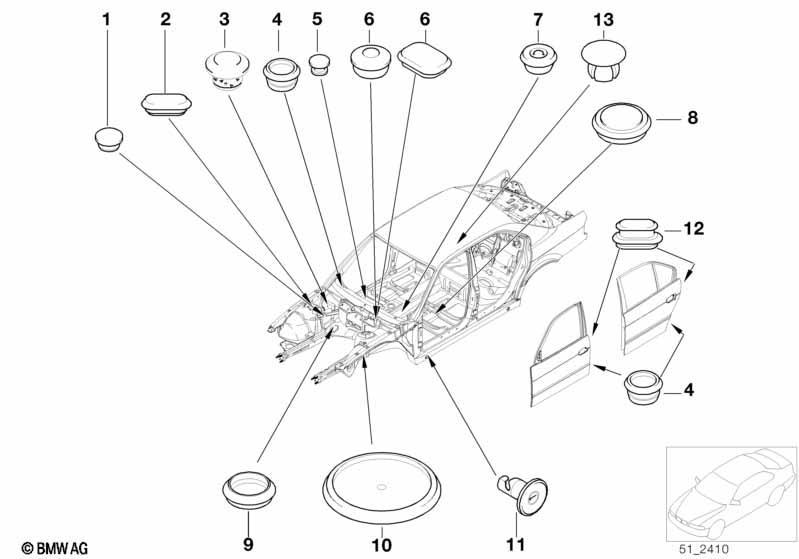 1
2
3
4
5
6
6
7
13
8
12
4
9
10
11
© BMW AG
51_2410