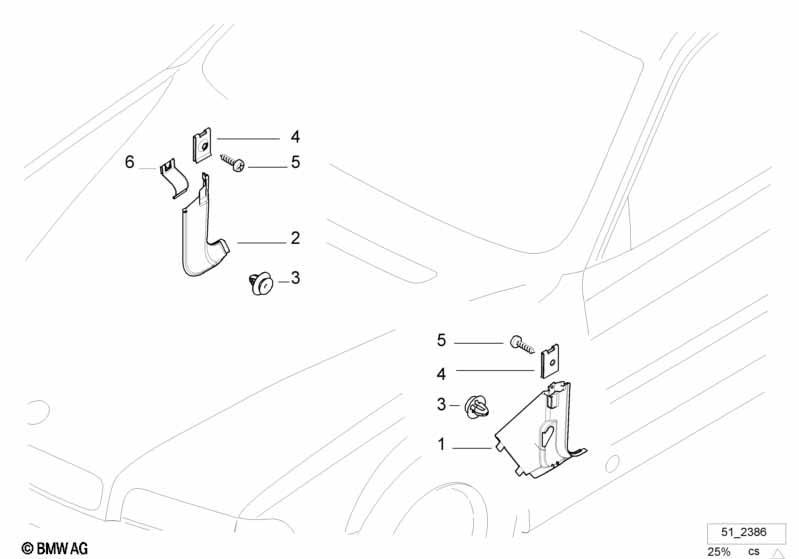 4
6
5
2
3
5
4
3
1
© BMW AG
51_2386
25% cs