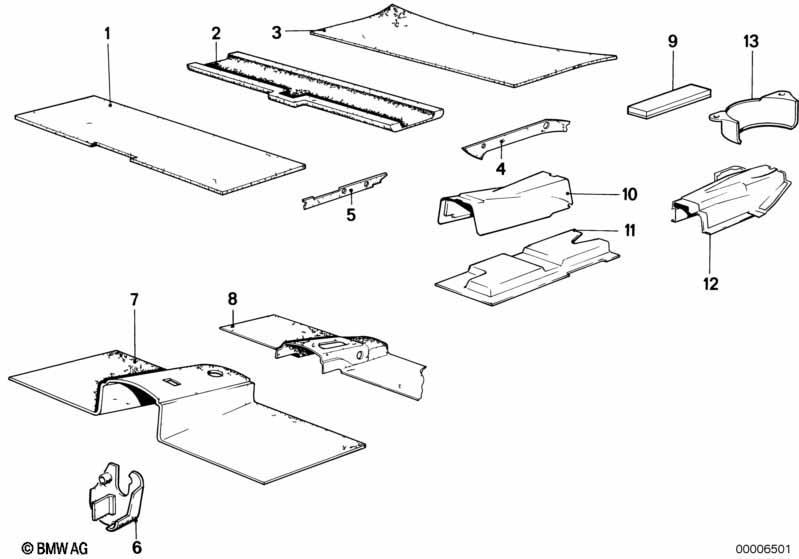 1
2
3
9
13
4
5
10
11
12
7
8
6
© BMW AG
00006501